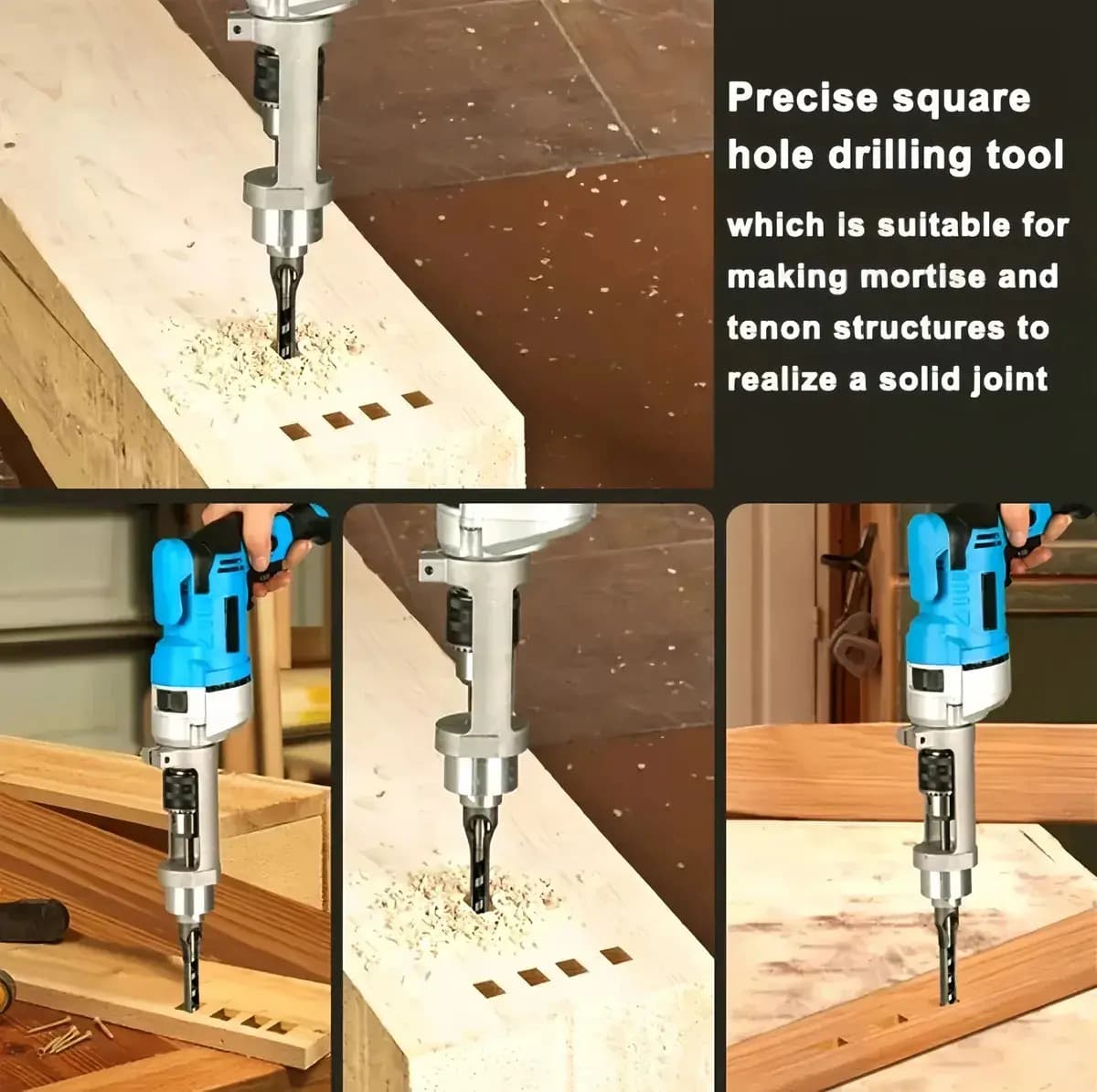 Precise square hole drilling tool

which is suitable for making mortise and tenon structures to realize a solid joint