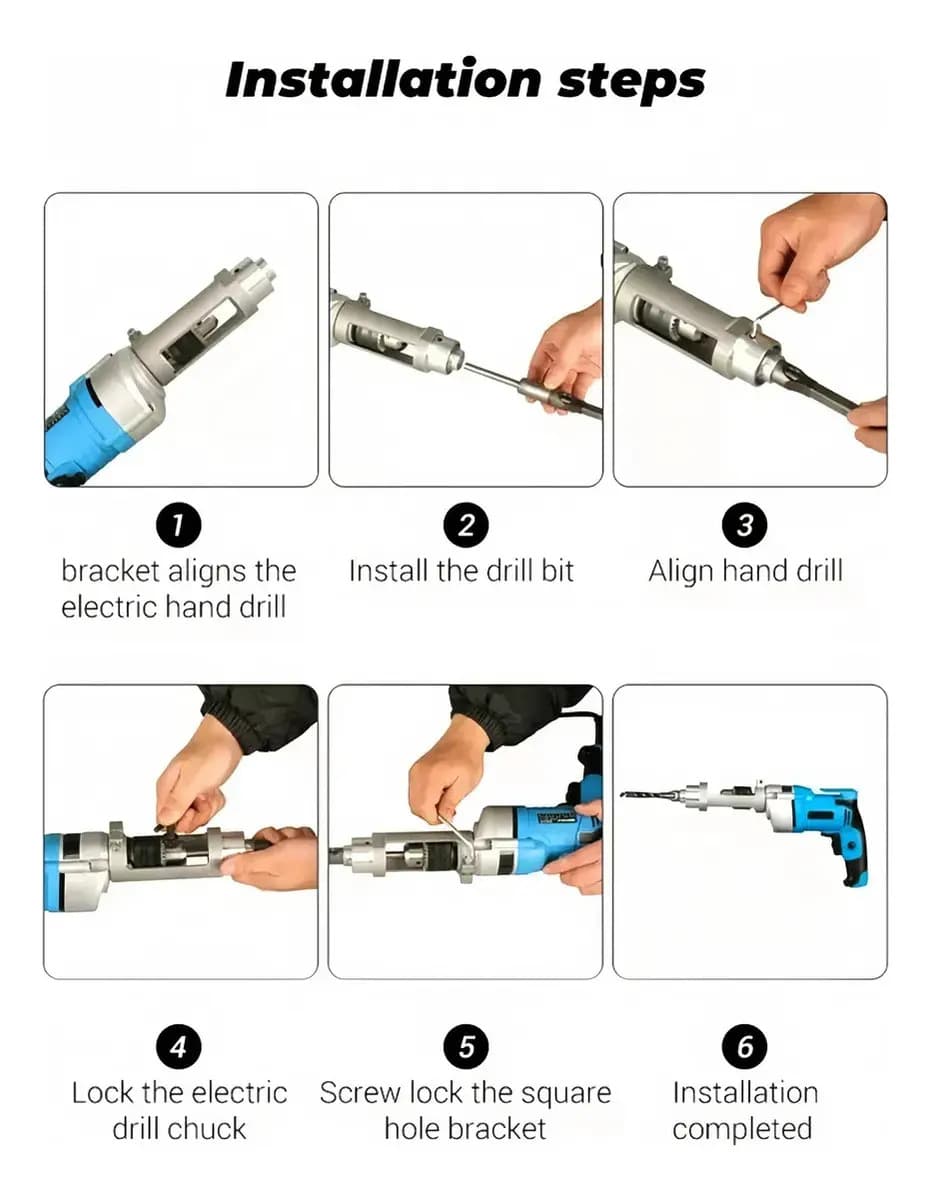 Installation steps

1
bracket aligns the electric hand drill

2
Install the drill bit

3
Align hand drill

4
Lock the electric drill chuck

5
Screw lock the square hole bracket

6
Installation completed